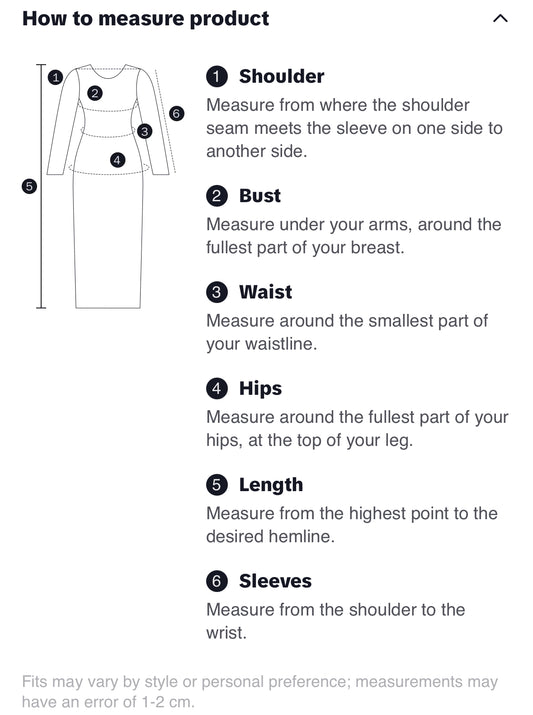 How to measure product

1
2
6
3
4
5

1 Shoulder
Measure from where the shoulder seam meets the sleeve on one side to another side.

2 Bust
Measure under your arms, around the fullest part of your breast.

3 Waist
Measure around the smallest part of your waistline.

4 Hips
Measure around the fullest part of your hips, at the top of your leg.

5 Length
Measure from the highest point to the desired hemline.

6 Sleeves
Measure from the shoulder to the wrist.

Fits may vary by style or personal preference; measurements may have an error of 1-2 cm.